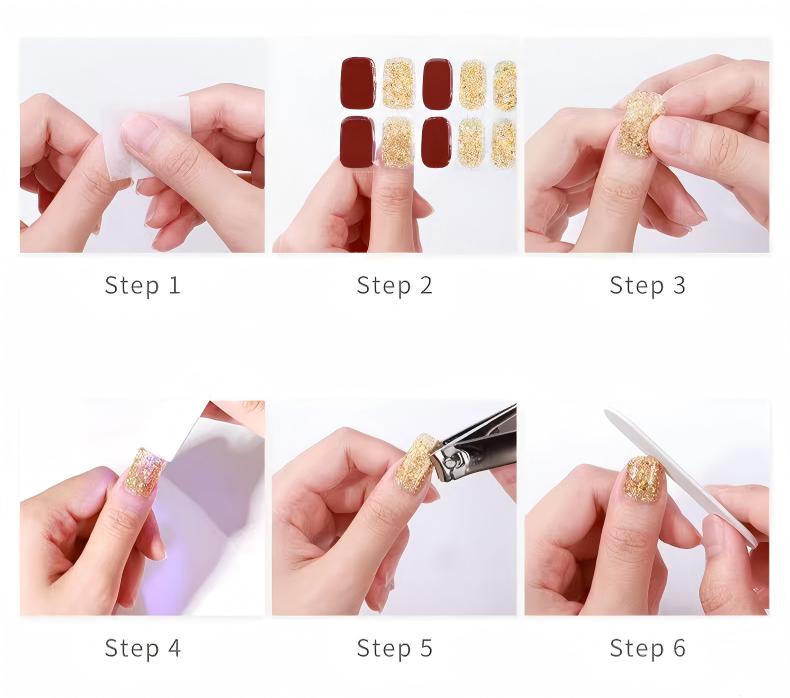 Step 1

Step 2

Step 3

Step 4

Step 5

Step 6